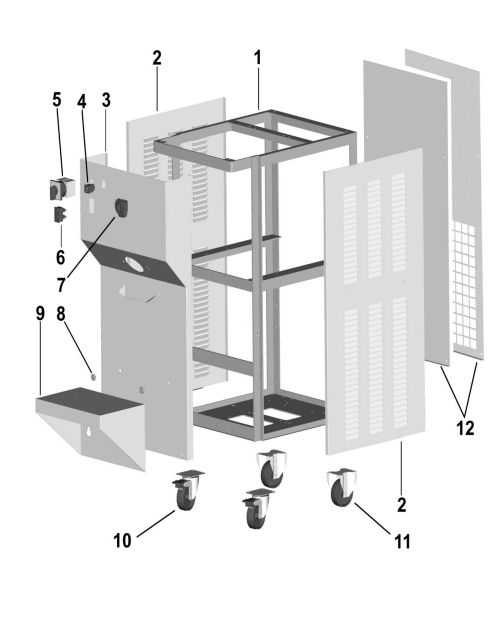 2
1
5
4
3
6
7
9
8
12
2
10
11